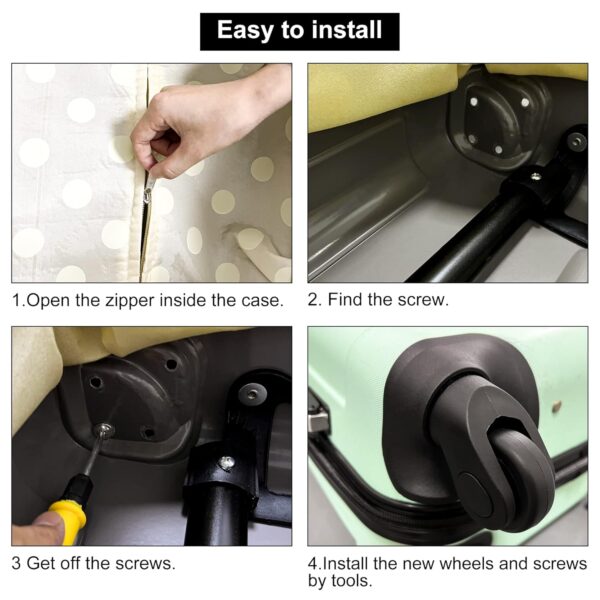 Easy to install

1.Open the zipper inside the case.

2. Find the screw.

3 Get off the screws.

4.Install the new wheels and screws by tools.