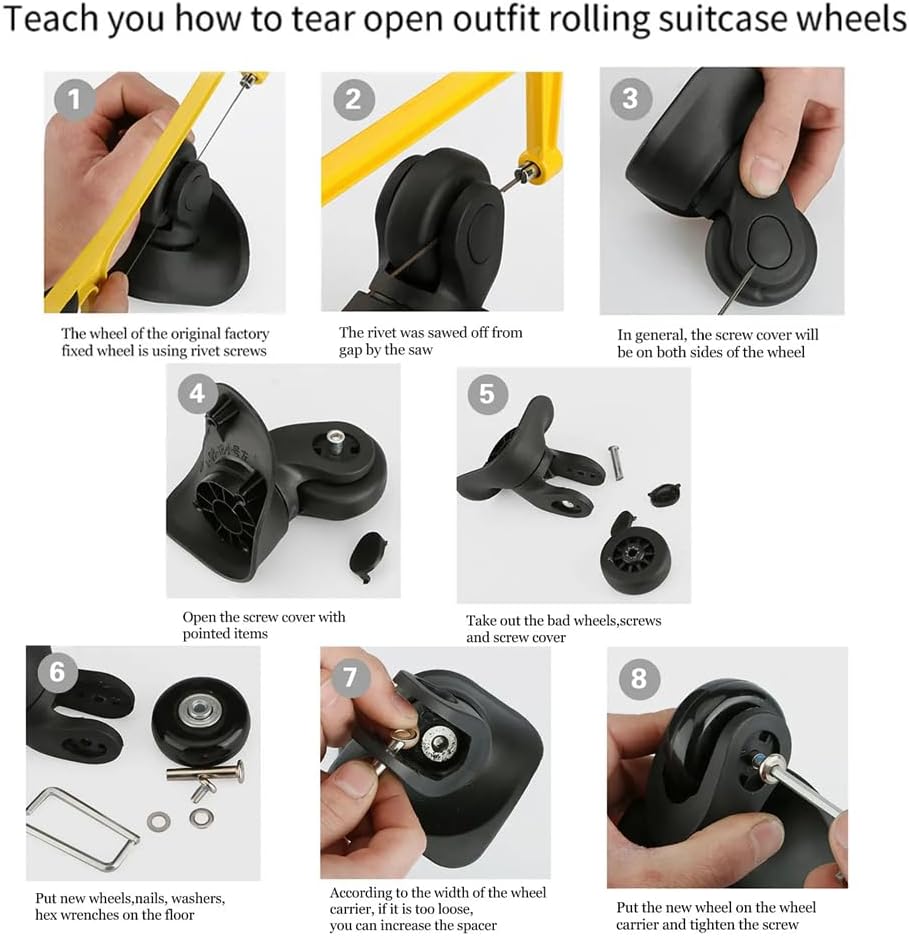 Teach you how to tear open outfit rolling suitcase wheels

1

The wheel of the original factory fixed wheel is using rivet screws

2

The rivet was sawed off from gap by the saw

3

In general, the screw cover will be on both sides of the wheel

4

Open the screw cover with pointed items

5

Take out the bad wheels,screws and screw cover

6

Put new wheels,nails, washers, hex wrenches on the floor

7

According to the width of the wheel carrier, if it is too loose, you can increase the spacer

8

Put the new wheel on the wheel carrier and tighten the screw